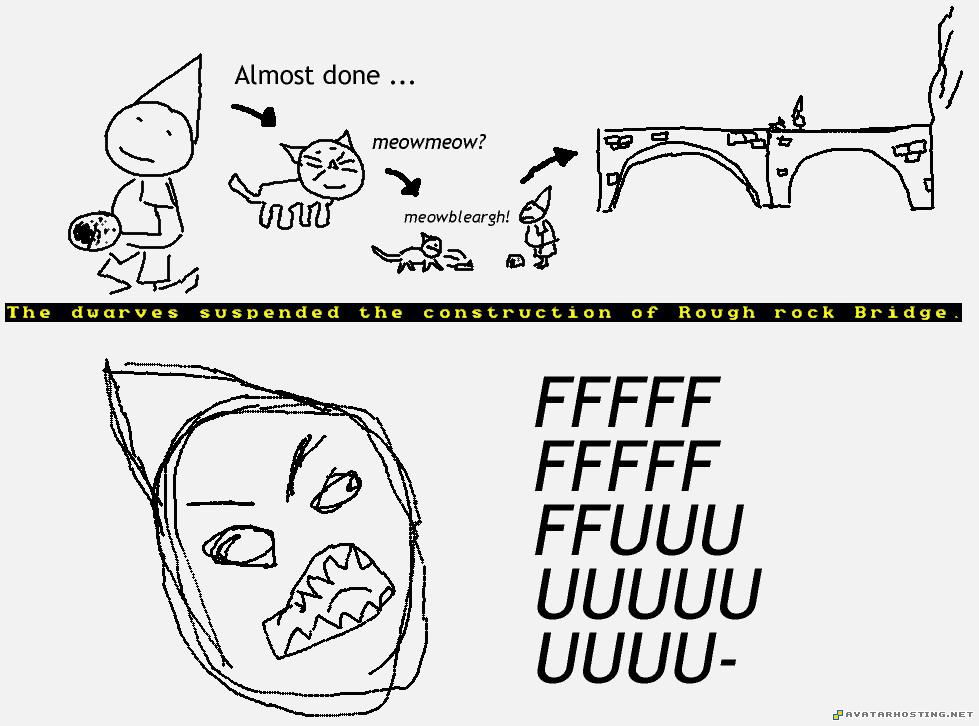 Almost done ...

meowmeow?

meowbleargh!

The dwarves suspended the construction of Rough rock Bridge.

FFFFF
FFFFF
FFUUU
UUUUU
UUUU-

AVATARHOSTING.NET