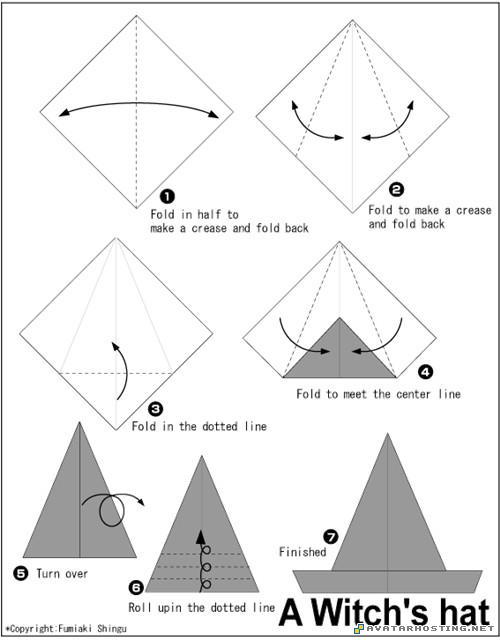 ❶ Fold in half to make a crease and fold back

❷ Fold to make a crease and fold back

❸ Fold in the dotted line

❹ Fold to meet the center line

❺ Turn over

❻ Roll upin the dotted line

❼ Finished

A Witch's hat

*Copyright:Fumiaki Shingu

AVATARHOSTING.NET